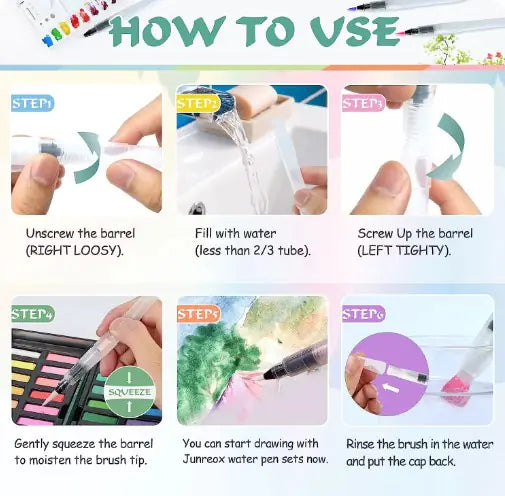 HOW TO USE

STEP1

Unscrew the barrel (RIGHT LOOSY).

STEP2

Fill with water (less than 2/3 tube).

STEP3

Screw Up the barrel (LEFT TIGHTY).

STEP4

SQUEEZE

Gently squeeze the barrel to moisten the brush tip.

STEP5

You can start drawing with Junreox water pen sets now.

STEP6

Rinse the brush in the water and put the cap back.