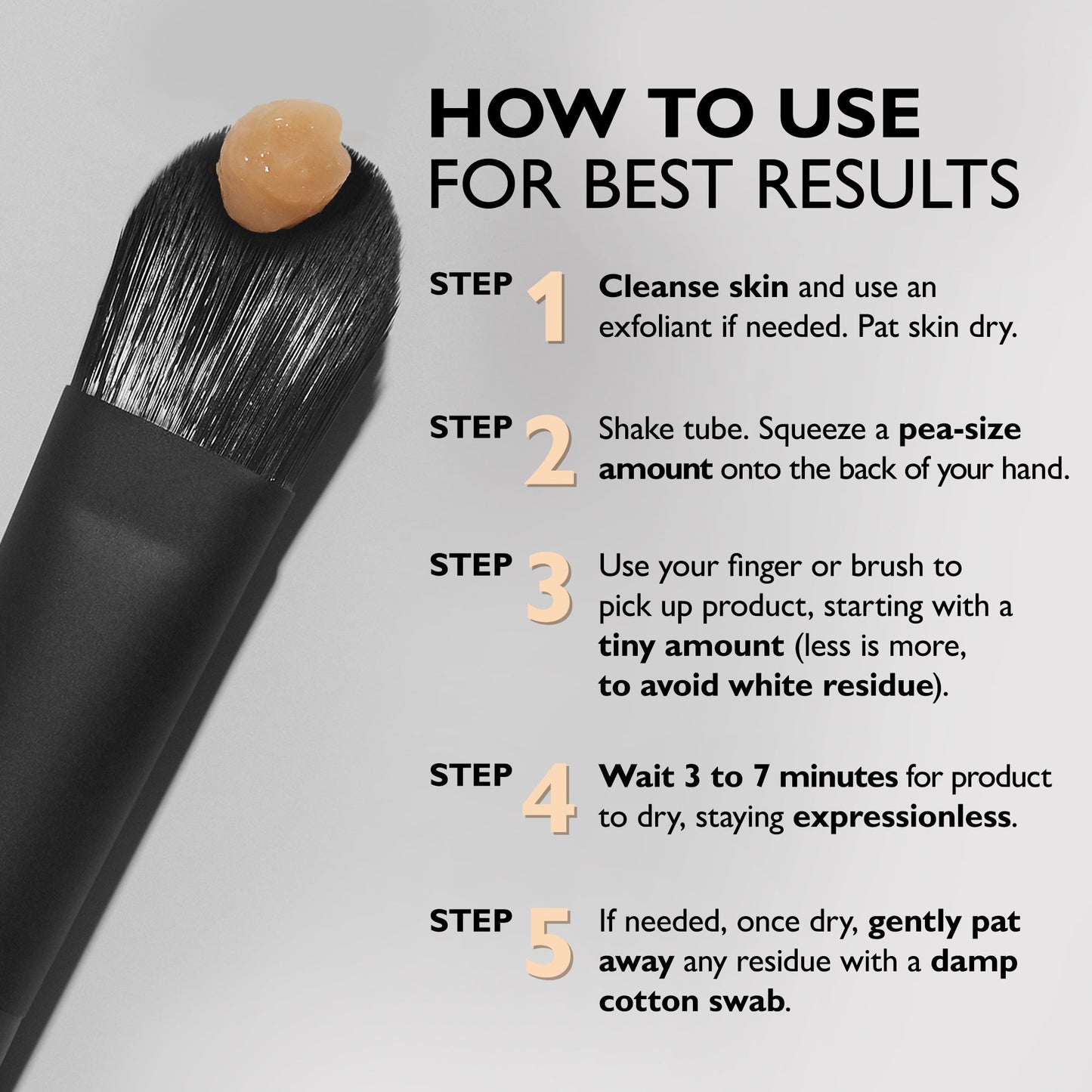 HOW TO USE
FOR BEST RESULTS

STEP 1 Cleanse skin and use an exfoliant if needed. Pat skin dry.

STEP 2 Shake tube. Squeeze a pea-size amount onto the back of your hand.

STEP 3 Use your finger or brush to pick up product, starting with a tiny amount (less is more, to avoid white residue).

STEP 4 Wait 3 to 7 minutes for product to dry, staying expressionless.

STEP 5 If needed, once dry, gently pat away any residue with a damp cotton swab.