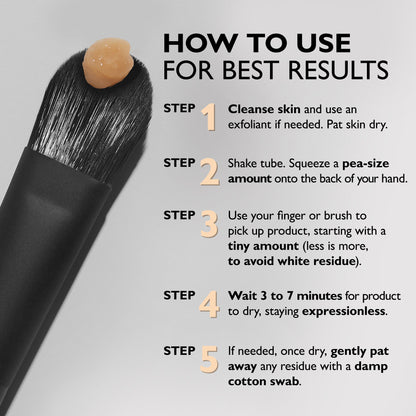 HOW TO USE
FOR BEST RESULTS

STEP 1 Cleanse skin and use an exfoliant if needed. Pat skin dry.

STEP 2 Shake tube. Squeeze a pea-size amount onto the back of your hand.

STEP 3 Use your finger or brush to pick up product, starting with a tiny amount (less is more, to avoid white residue).

STEP 4 Wait 3 to 7 minutes for product to dry, staying expressionless.

STEP 5 If needed, once dry, gently pat away any residue with a damp cotton swab.